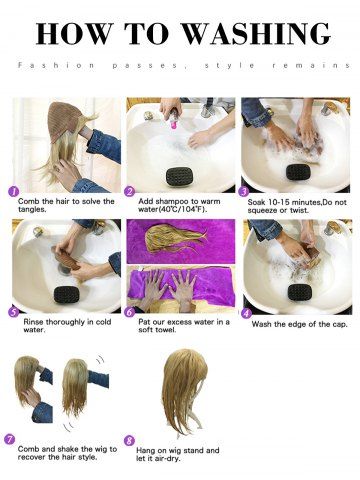 HOW TO WASHING

Fashion passes, style remains

1 Comb the hair to solve the tangles.

2 Add shampoo to warm water(40℃/104℉).

3 Soak 10-15 minutes,Do not squeeze or twist.

5 Rinse thoroughly in cold water.

6 Pat our excess water in a soft towel.

4 Wash the edge of the cap.

7 Comb and shake the wig to recover the hair style.

8 Hang on wig stand and let it air-dry.