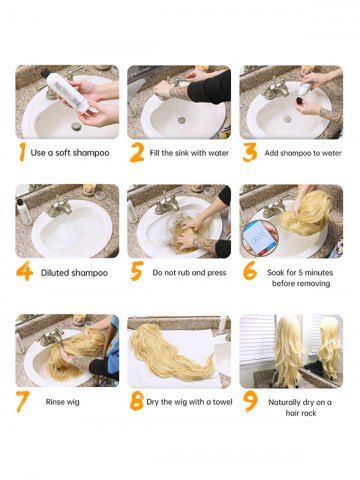 1 Use a soft shampoo

2 Fill the sink with water

3 Add shampoo to water

4 Diluted shampoo

5 Do not rub and press

6 Soak for 5 minutes before removing

7 Rinse wig

8 Dry the wig with a towel

9 Naturally dry on a hair rack