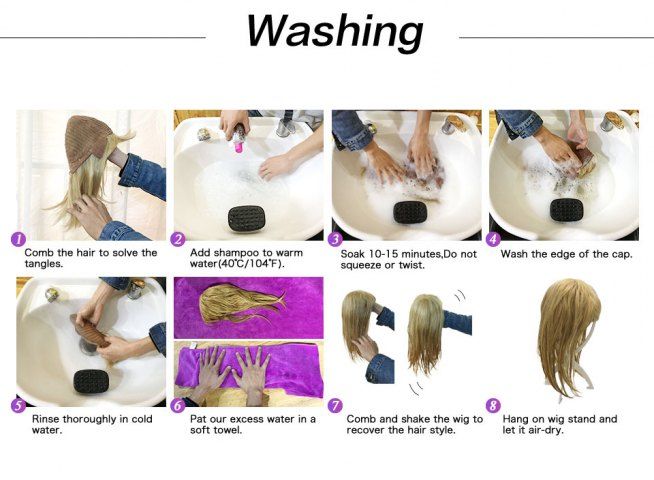 Washing

1 Comb the hair to solve the tangles.

2 Add shampoo to warm water(40℃/104℉).

3 Soak 10-15 minutes,Do not squeeze or twist.

4 Wash the edge of the cap.

5 Rinse thoroughly in cold water.

6 Pat our excess water in a soft towel.

7 Comb and shake the wig to recover the hair style.

8 Hang on wig stand and let it air-dry.